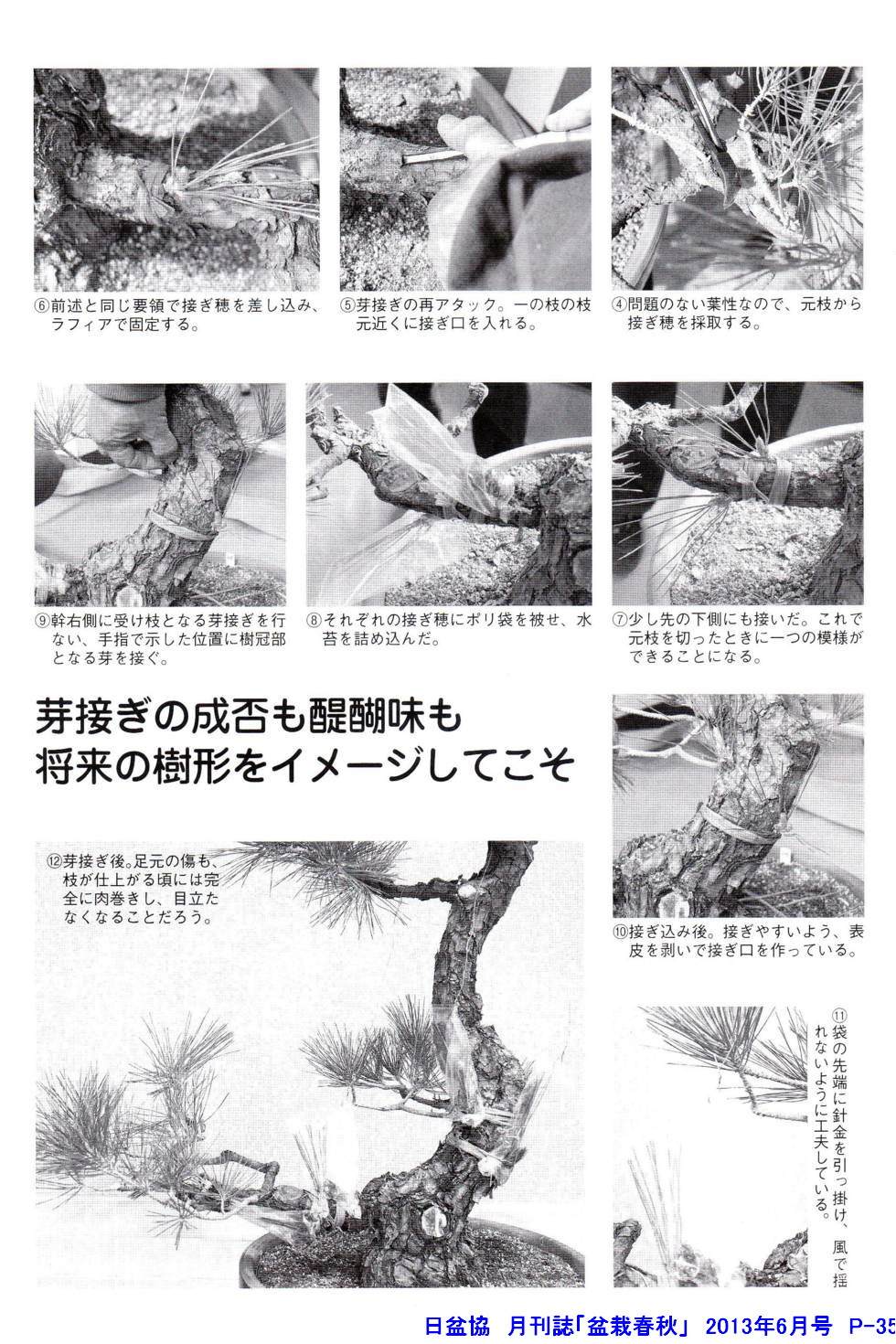 ④問題のない葉性なので、元枝から接ぎ穂を採取する。

⑤芽接ぎの再アタック。一の枝の枝元近くに接ぎ口を入れる。

⑥前述と同じ要領で接ぎ穂を差し込み、ラフィアで固定する。

⑦少し先の下側にも接いだ。これで元枝を切ったときに一つの模様ができることになる。

⑧それぞれの接ぎ穂にポリ袋を被せ、水苔を詰め込んだ。

⑨幹右側に受け枝となる芽接ぎを行ない、手指で示した位置に樹冠部となる芽を接ぐ。

芽接ぎの成否も醍醐味も
将来の樹形をイメージしてこそ

⑩接ぎ込み後。接ぎやすいよう、表皮を剥いで接ぎ口を作っている。

⑪袋の先端に針金を引っ掛け、風で揺れないように工夫している。

⑫芽接ぎ後。足元の傷も、枝が仕上がる頃には完全に肉巻きし、目立たなくなることだろう。

日盆協 月刊誌「盆栽春秋」 2013年6月号 P-35